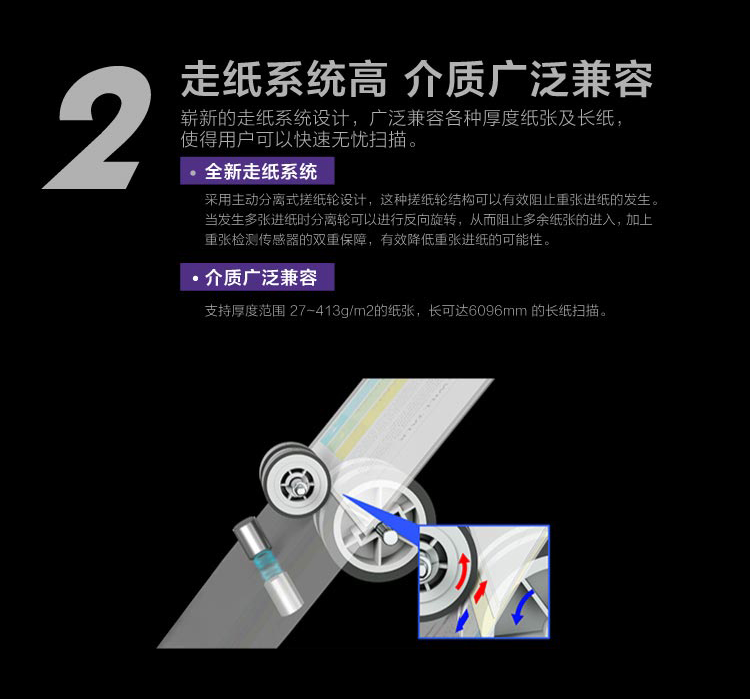 2

走纸系统高 介质广泛兼容

崭新的走纸系统设计，广泛兼容各种厚度纸张及长纸，使得用户可以快速无忧扫描。

• 全新走纸系统

采用主动分离式搓纸轮设计，这种搓纸轮结构可以有效阻止重张进纸的发生。当发生多张进纸时分离轮可以进行反向旋转，从而阻止多余纸张的进入，加上重张检测传感器的双重保障，有效降低重张进纸的可能性。

• 介质广泛兼容

支持厚度范围 27~413g/m2的纸张，长可达6096mm 的长纸扫描。